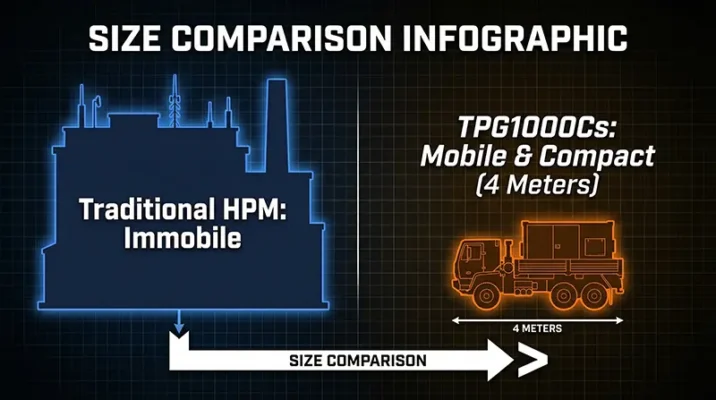 SIZE COMPARISON INFOGRAPHIC

Traditional HPM:
Immobile

TPG1000Cs:
Mobile & Compact
(4 Meters)

4 METERS

SIZE COMPARISON